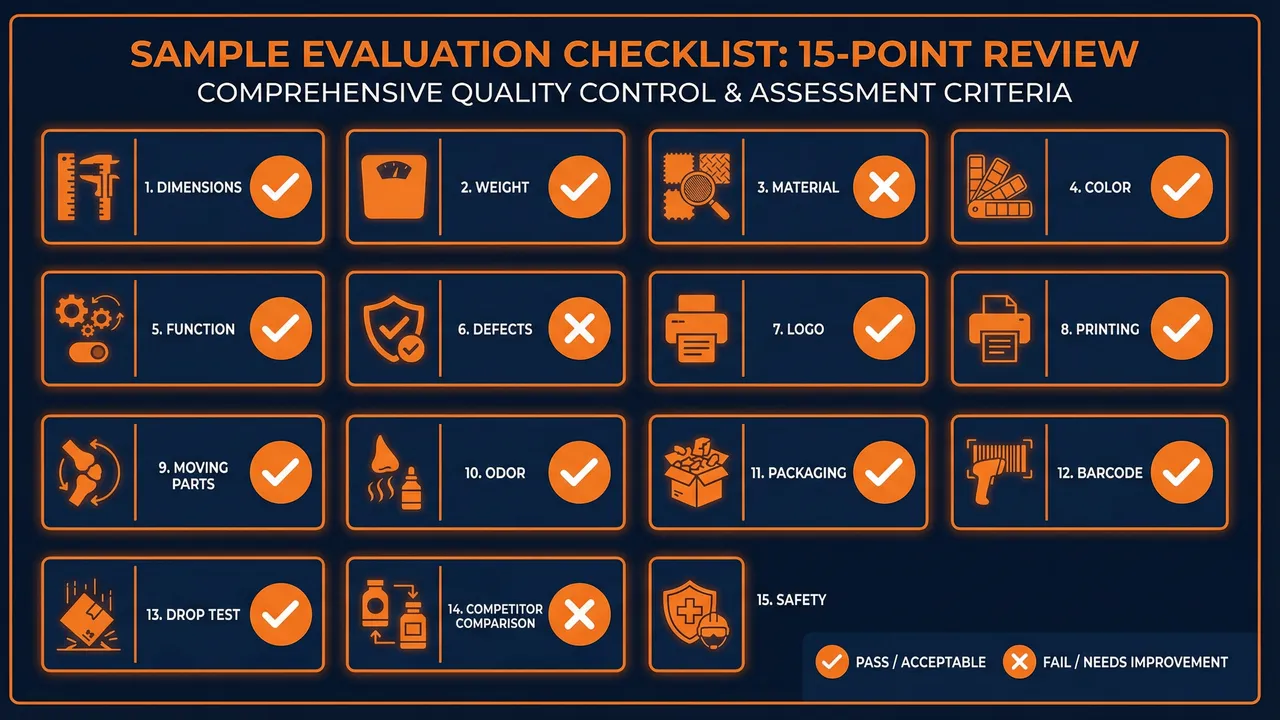 SAMPLE EVALUATION CHECKLIST: 15-POINT REVIEW
COMPREHENSIVE QUALITY CONTROL & ASSESSMENT CRITERIA

1. DIMENSIONS

2. WEIGHT

3. MATERIAL

4. COLOR

5. FUNCTION

6. DEFECTS

7. LOGO

8. PRINTING

9. MOVING PARTS

10. ODOR

11. PACKAGING

12. BARCODE

13. DROP TEST

14. COMPETITOR COMPARISON

15. SAFETY

PASS / ACCEPTABLE
FAIL / NEEDS IMPROVEMENT